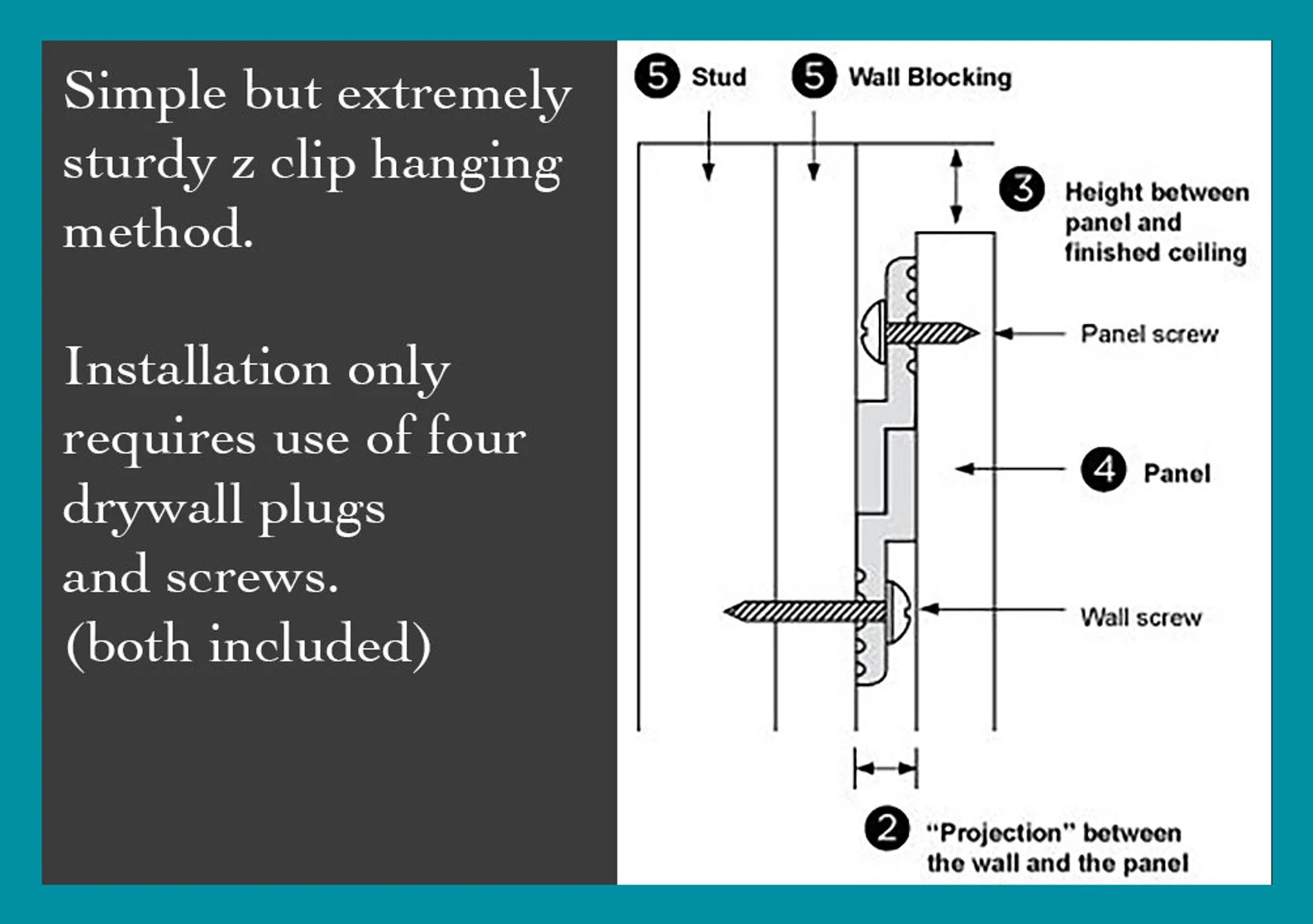 Simple but extremely sturdy z clip hanging method.

Installation only requires use of four drywall plugs and screws.
(both included)

5 Stud

5 Wall Blocking

3 Height between panel and finished ceiling

Panel screw

4 Panel

Wall screw

2 "Projection" between the wall and the panel